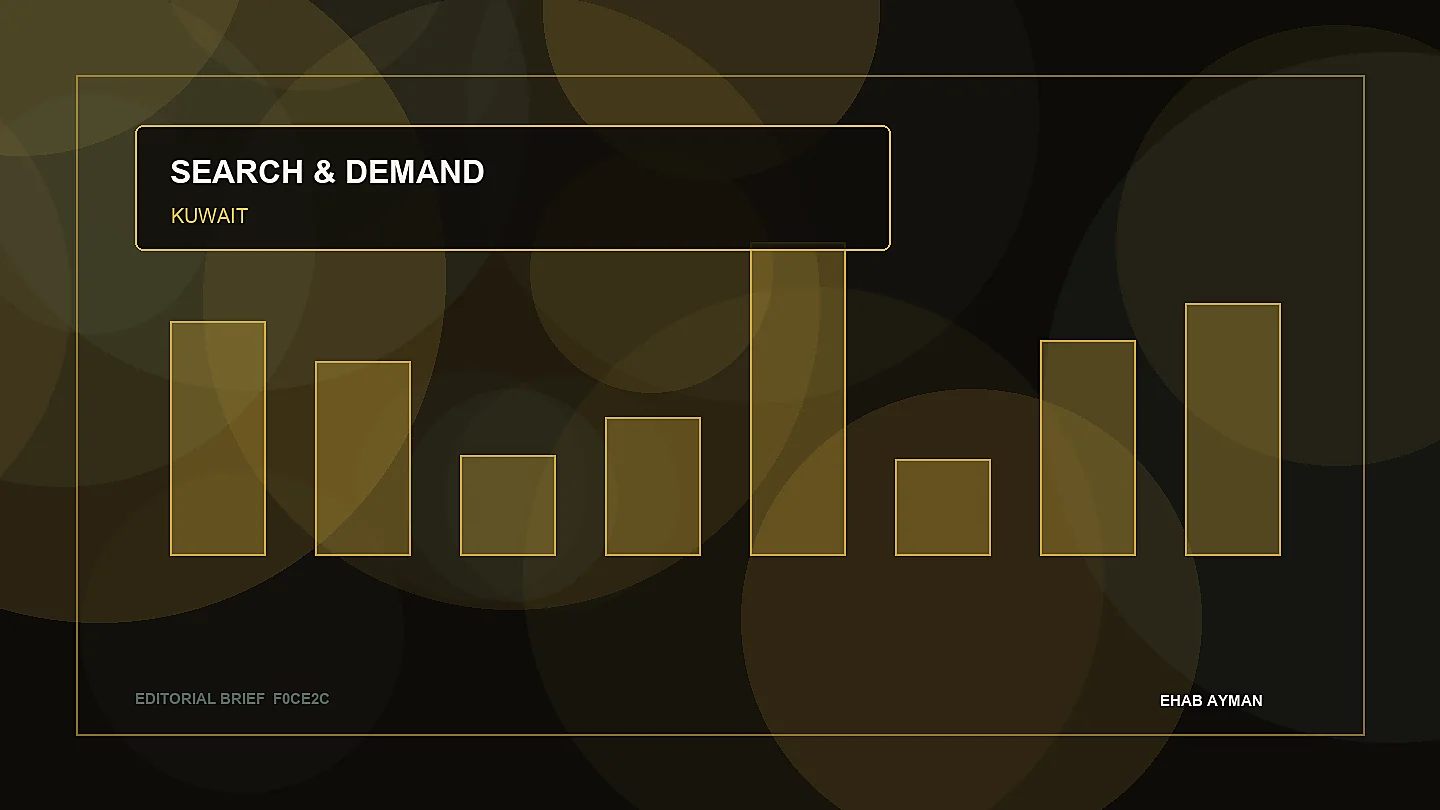 SEARCH & DEMAND
KUWAIT

EDITORIAL BRIEF F0CE2C

EHAB AYMAN